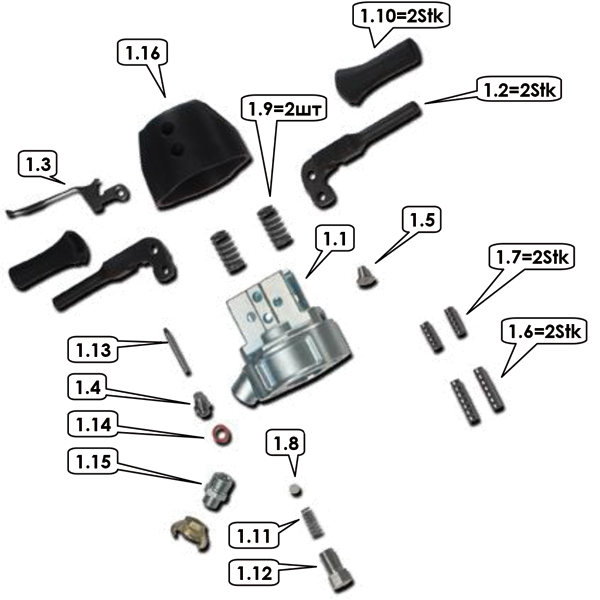 1.10=2Stk

1.16

1.2=2Stk

1.9=2шт

1.3

1.5

1.1

1.7=2Stk

1.6=2Stk

1.13

1.4

1.14

1.8

1.15

1.11

1.12